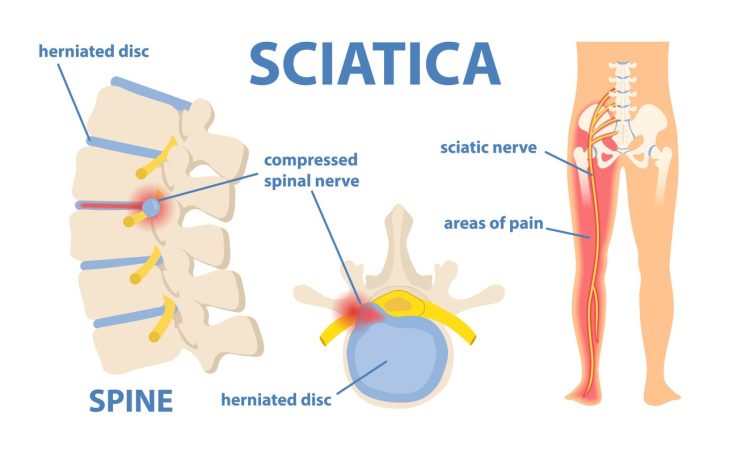 SCIATICA

herniated disc

compressed spinal nerve

sciatic nerve

areas of pain

SPINE

herniated disc